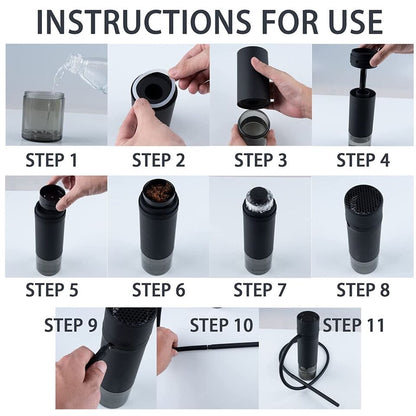 INSTRUCTIONS FOR USE

STEP 1

STEP 2

STEP 3

STEP 4

STEP 5

STEP 6

STEP 7

STEP 8

STEP 9

STEP 10

STEP 11