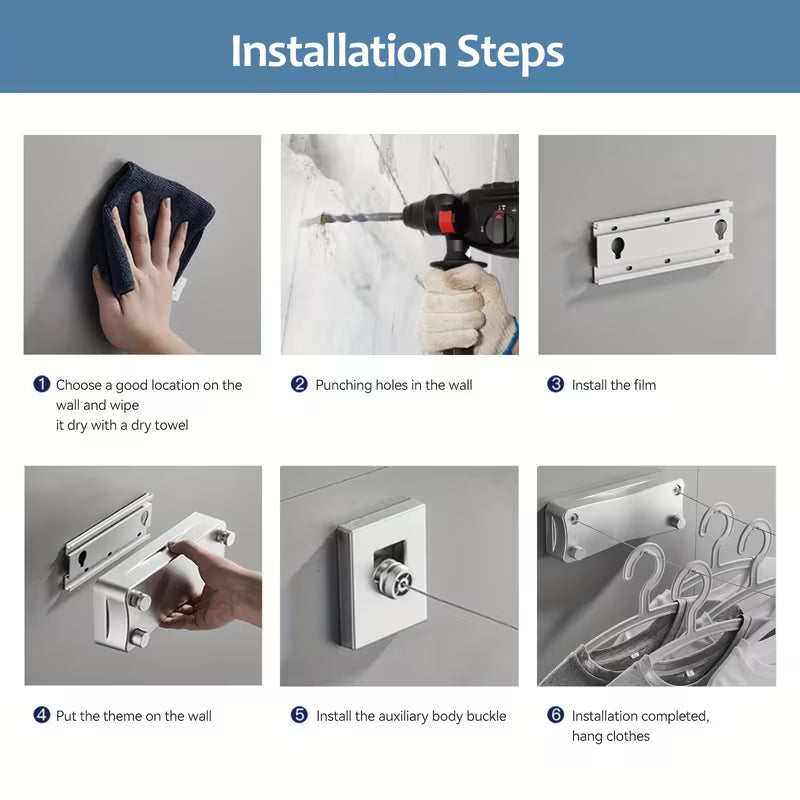 Installation Steps

1 Choose a good location on the wall and wipe
it dry with a dry towel

2 Punching holes in the wall

3 Install the film

4 Put the theme on the wall

5 Install the auxiliary body buckle

6 Installation completed, hang clothes