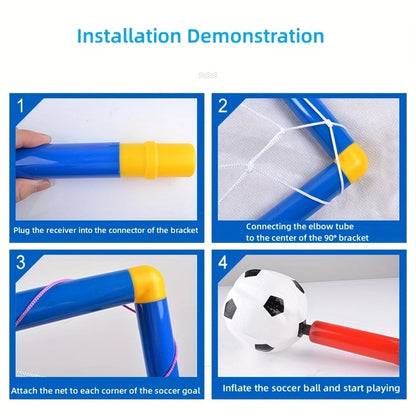 Installation Demonstration

1

Plug the receiver into the connector of the bracket

2

Connecting the elbow tube to the center of the 90° bracket

3

Attach the net to each corner of the soccer goal

4

Inflate the soccer ball and start playing