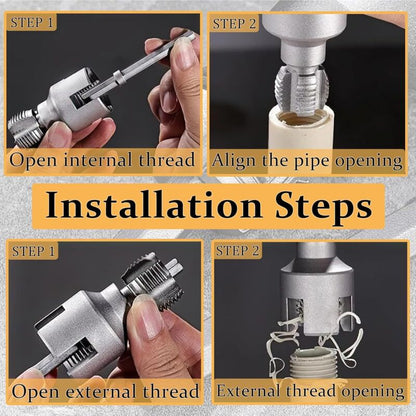 STEP 1

Open internal thread

STEP 2

Align the pipe opening

Installation Steps

STEP 1

Open external thread

STEP 2

External thread opening